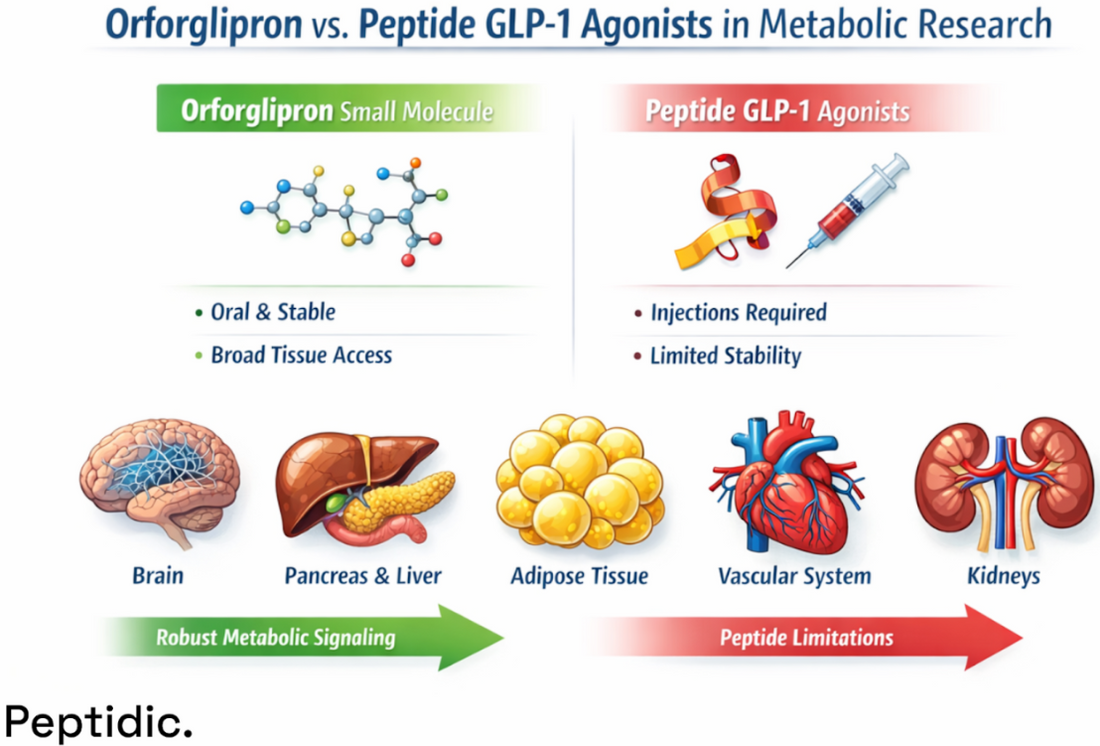 Orforglipron vs. Peptide GLP-1 Agonists in Metabolic Research

Orforglipron Small Molecule

• Oral & Stable
• Broad Tissue Access

Peptide GLP-1 Agonists

• Injections Required
• Limited Stability

Brain

Pancreas & Liver

Adipose Tissue

Vascular System

Kidneys

Robust Metabolic Signaling

Peptide Limitations

Peptidic.