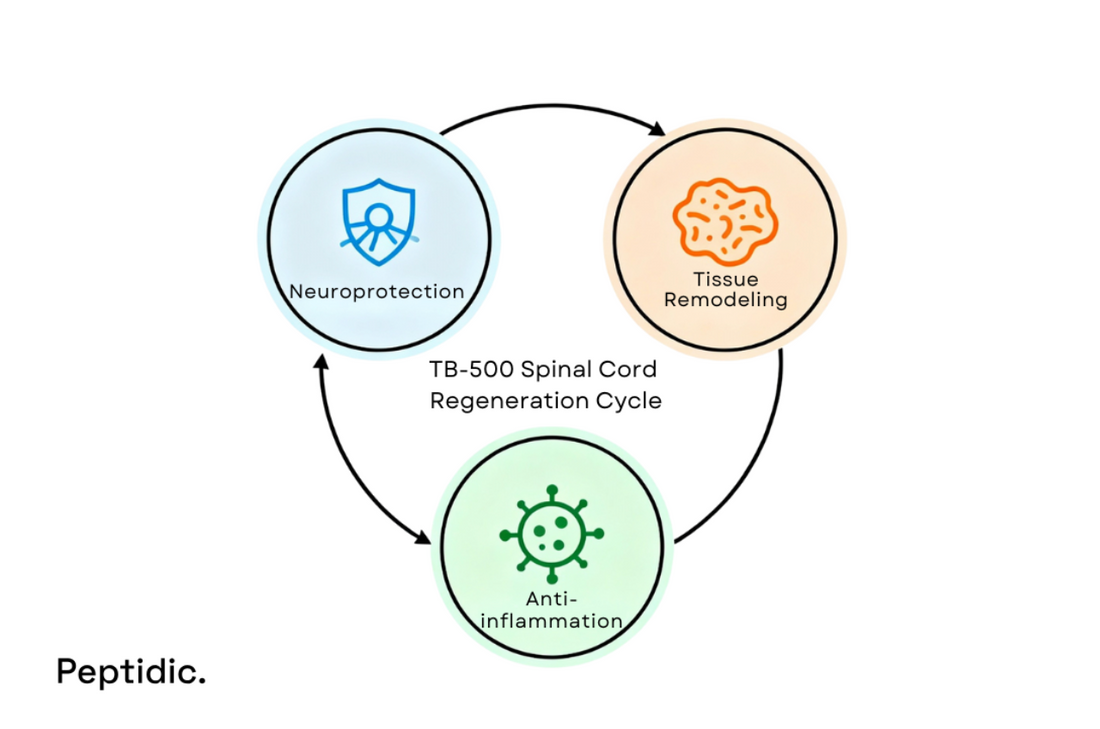 Neuroprotection

Tissue Remodeling

TB-500 Spinal Cord Regeneration Cycle

Anti-inflammation

Peptidic.